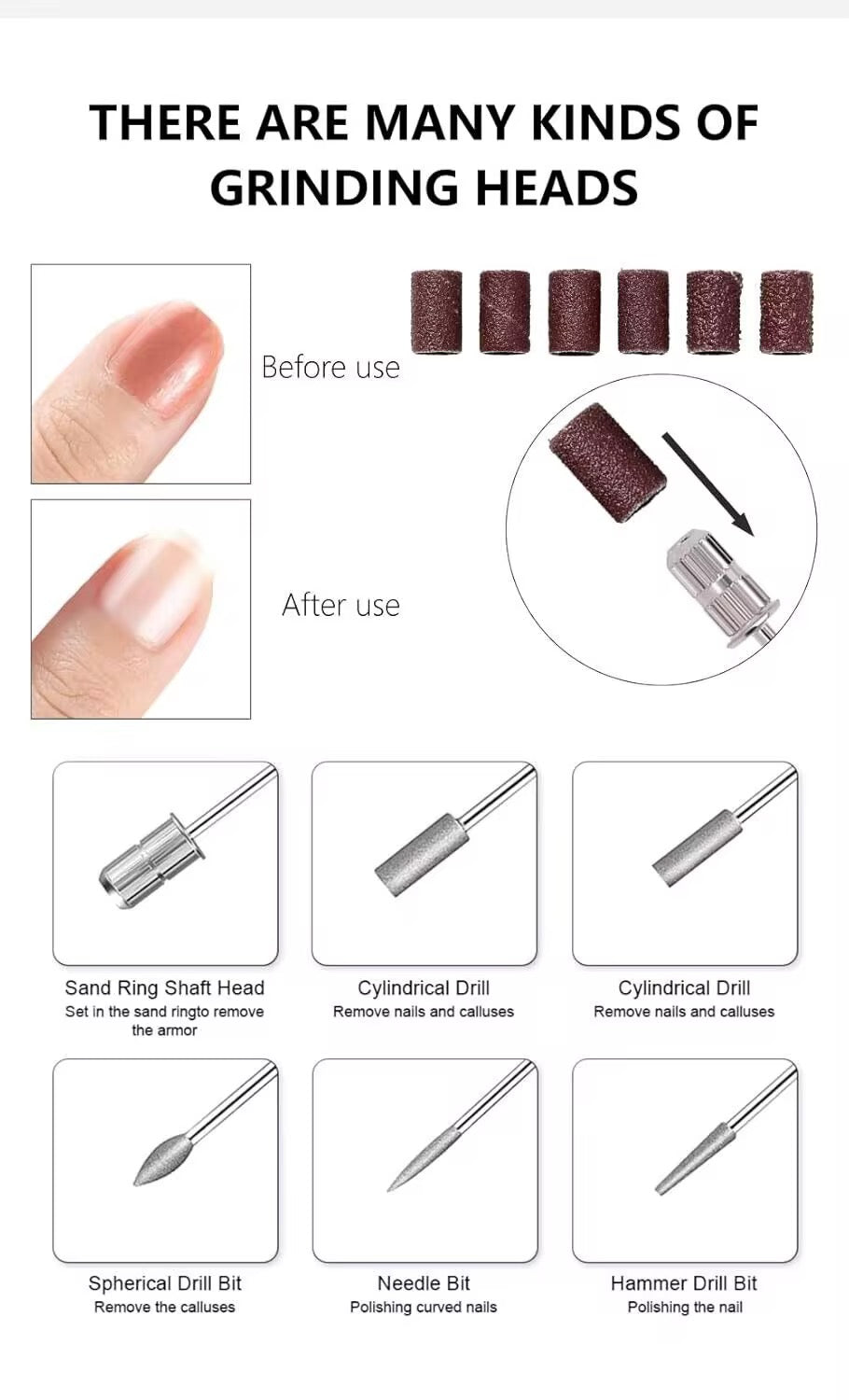 THERE ARE MANY KINDS OF GRINDING HEADS

Before use

After use

Sand Ring Shaft Head
Set in the sand ringto remove the armor

Cylindrical Drill
Remove nails and calluses

Cylindrical Drill
Remove nails and calluses

Spherical Drill Bit
Remove the calluses

Needle Bit
Polishing curved nails

Hammer Drill Bit
Polishing the nail